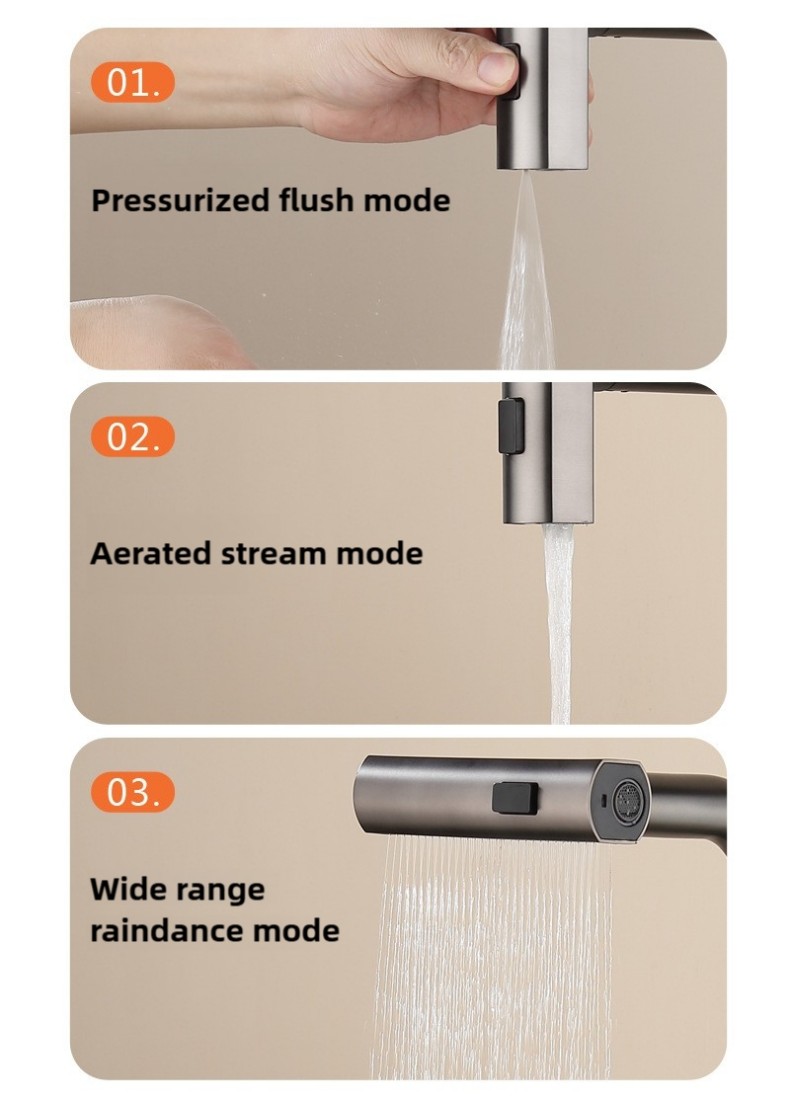 01.

Pressurized flush mode

02.

Aerated stream mode

03.

Wide range raindance mode