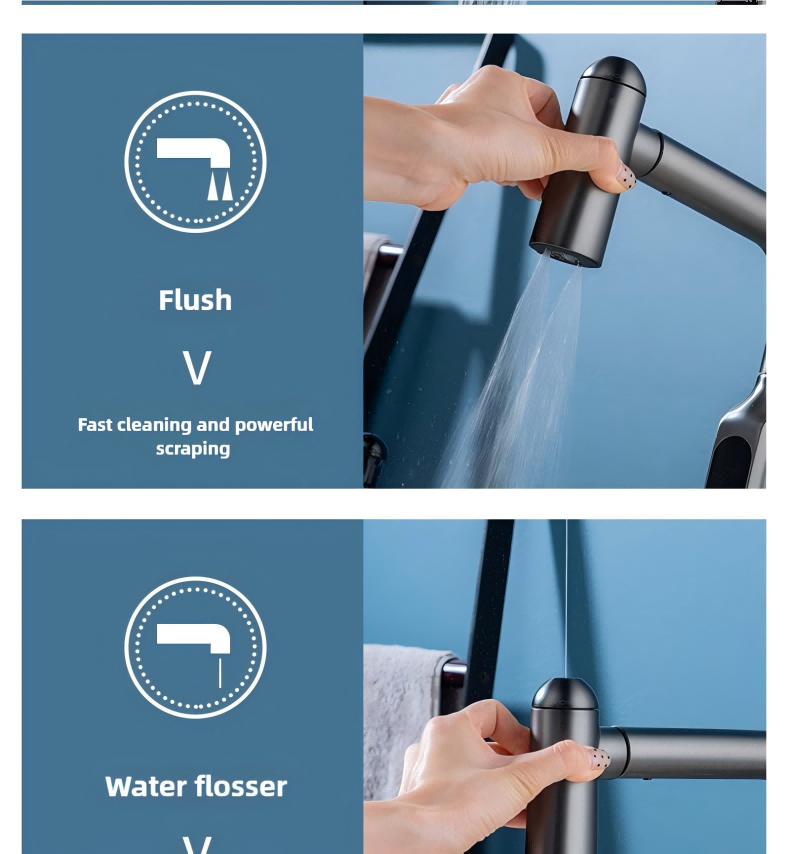 Flush

V

Fast cleaning and powerful scraping

Water flosser

V