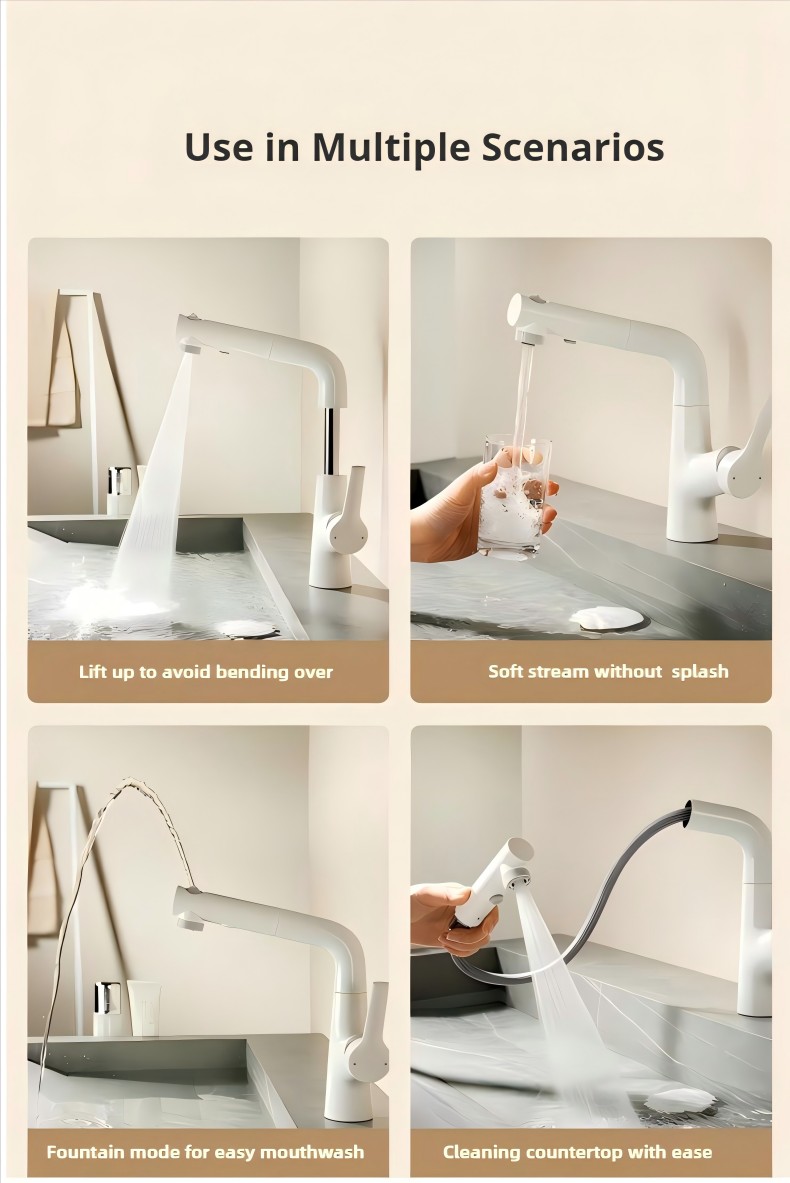 Use in Multiple Scenarios

Lift up to avoid bending over

Soft stream without splash

Fountain mode for easy mouthwash

Cleaning countertop with ease